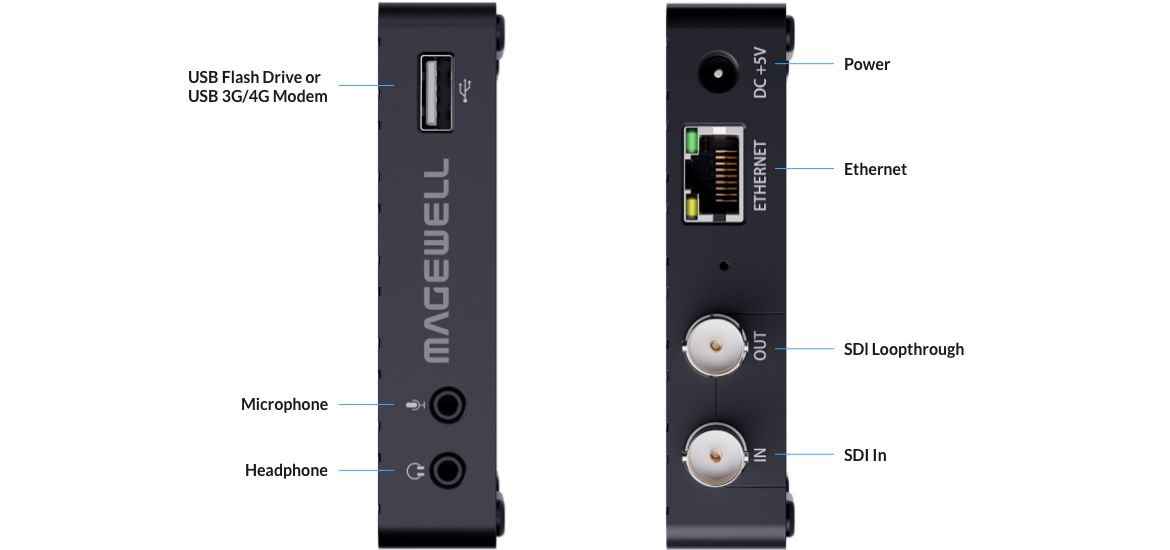 USB Flash Drive or
USB 3G/4G Modem

MAGEWELL

Microphone

Headphone

DC +5V

Power

ETHERNET

Ethernet

OUT

SDI Loopthrough

IN

SDI In